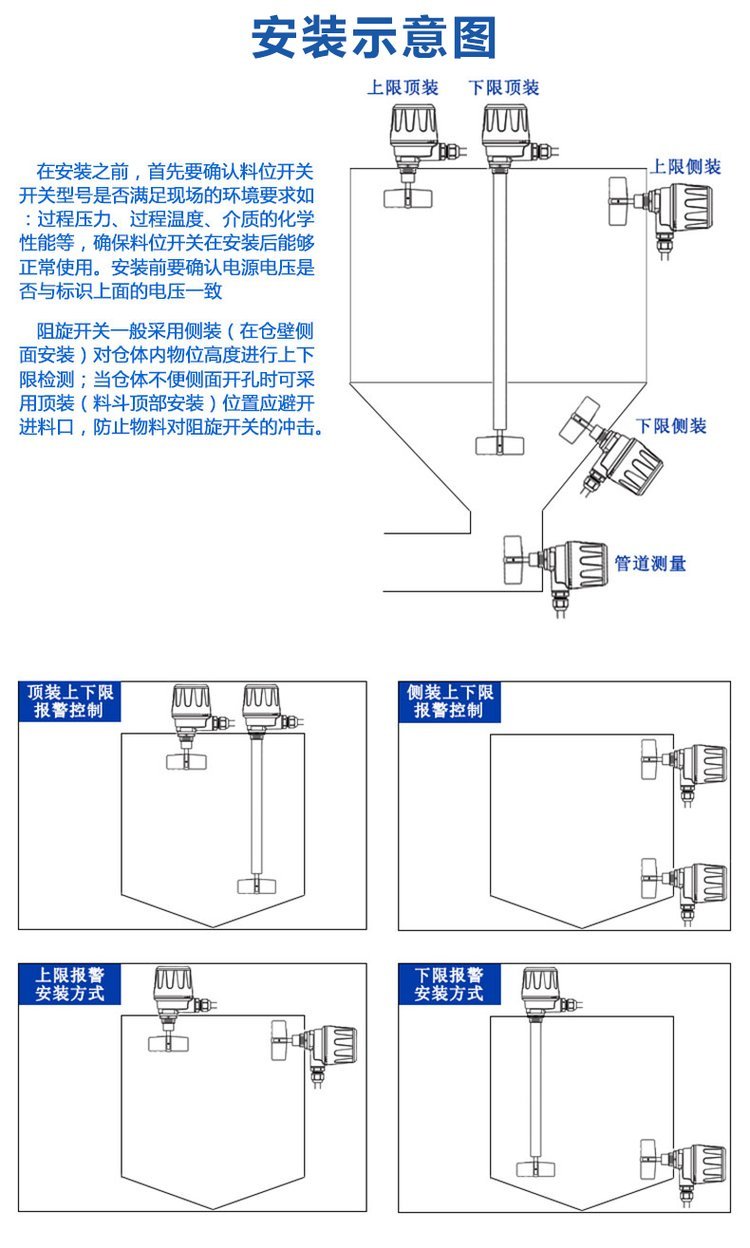 安装示意图

在安装之前，首先要确认料位开关开关型号是否满足现场的环境要求如：过程压力、过程温度、介质的化学性能等，确保料位开关在安装后能够正常使用。安装前要确认电源电压是否与标识上面的电压一致

阻旋开关一般采用侧装（在仓壁侧面安装）对仓体内物位高度进行上下限检测；当仓体不便侧面开孔时可采用顶装（料斗顶部安装）位置应避开进料口，防止物料对阻旋开关的冲击。

上限顶装
下限顶装
上限侧装
下限侧装
管道测量

顶装上下限报警控制

侧装上下限报警控制

上限报警安装方式

下限报警安装方式